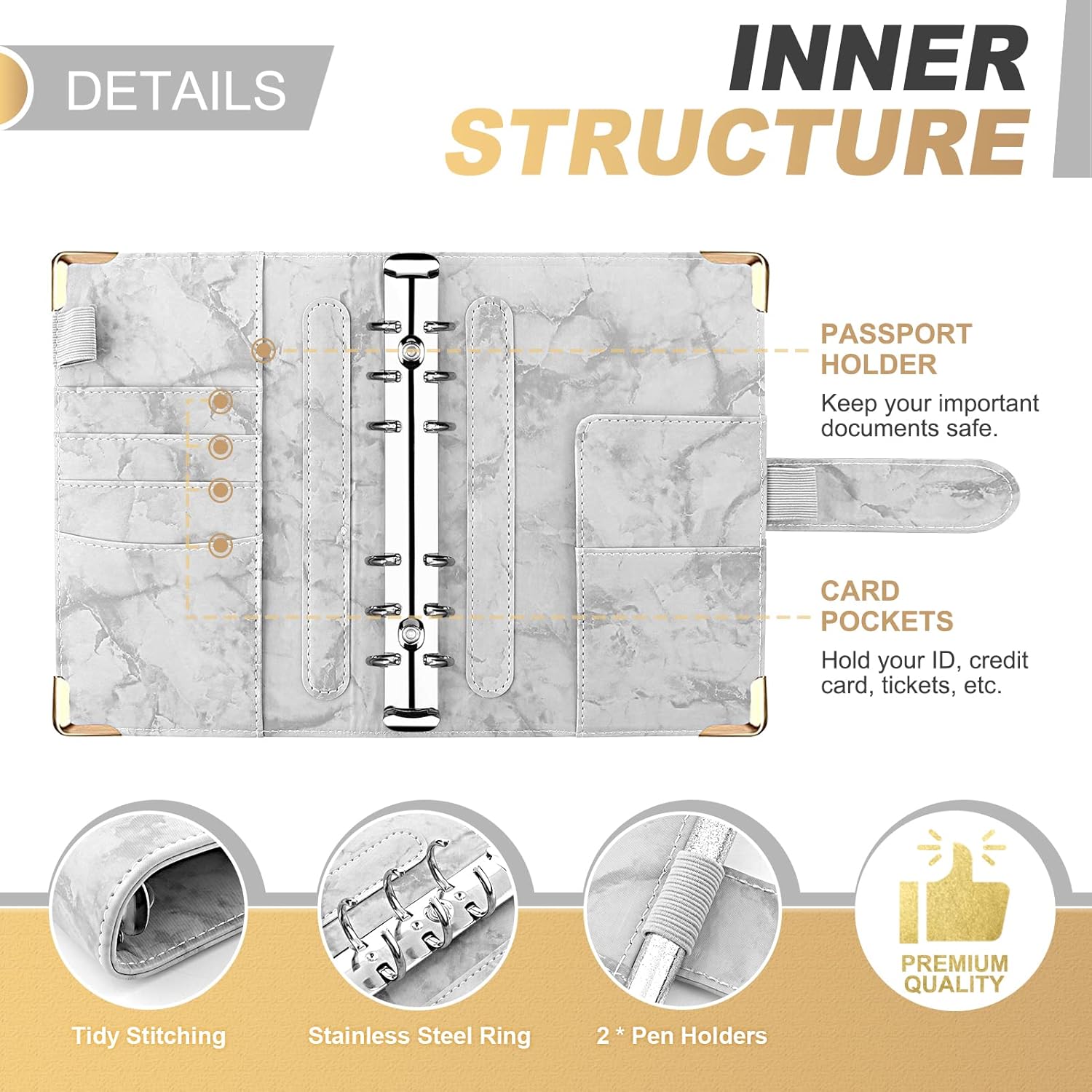 DETAILS

INNER STRUCTURE

PASSPORT HOLDER

Keep your important documents safe.

CARD POCKETS

Hold your ID, credit card, tickets, etc.

Tidy Stitching

Stainless Steel Ring

2 * Pen Holders

PREMIUM QUALITY